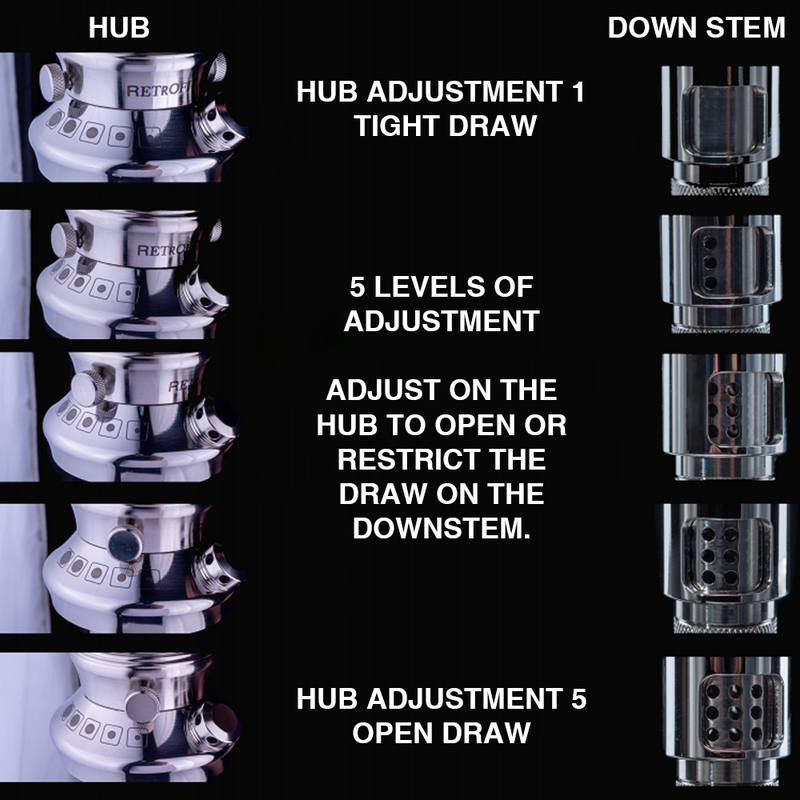 HUB

DOWN STEM

RETROF

HUB ADJUSTMENT 1
TIGHT DRAW

RETRO

5 LEVELS OF
ADJUSTMENT

RE

ADJUST ON THE
HUB TO OPEN OR
RESTRICT THE
DRAW ON THE
DOWNSTEM.

HUB ADJUSTMENT 5
OPEN DRAW